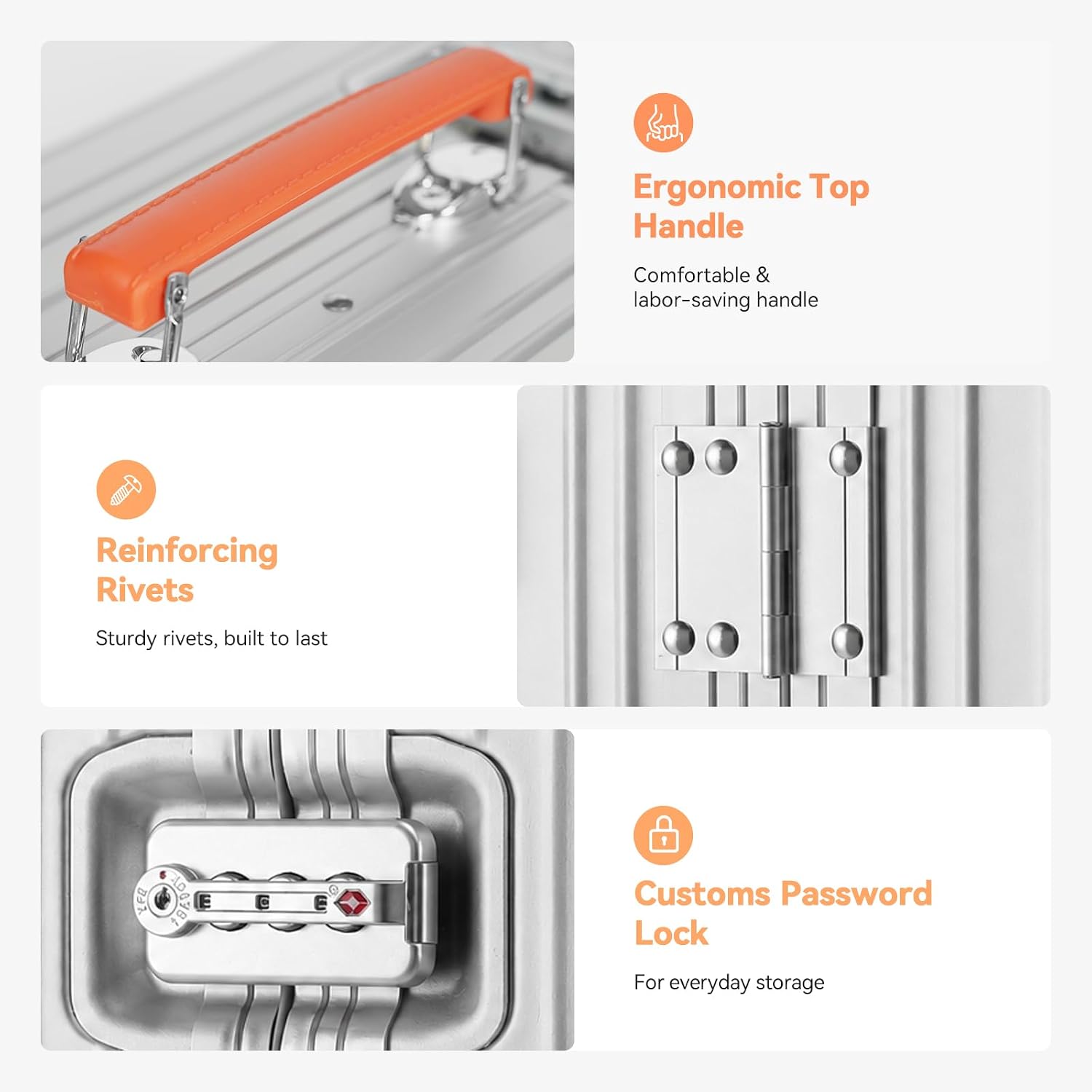 Ergonomic Top Handle

Comfortable & labor-saving handle

Reinforcing Rivets

Sturdy rivets, built to last

Customs Password Lock

For everyday storage